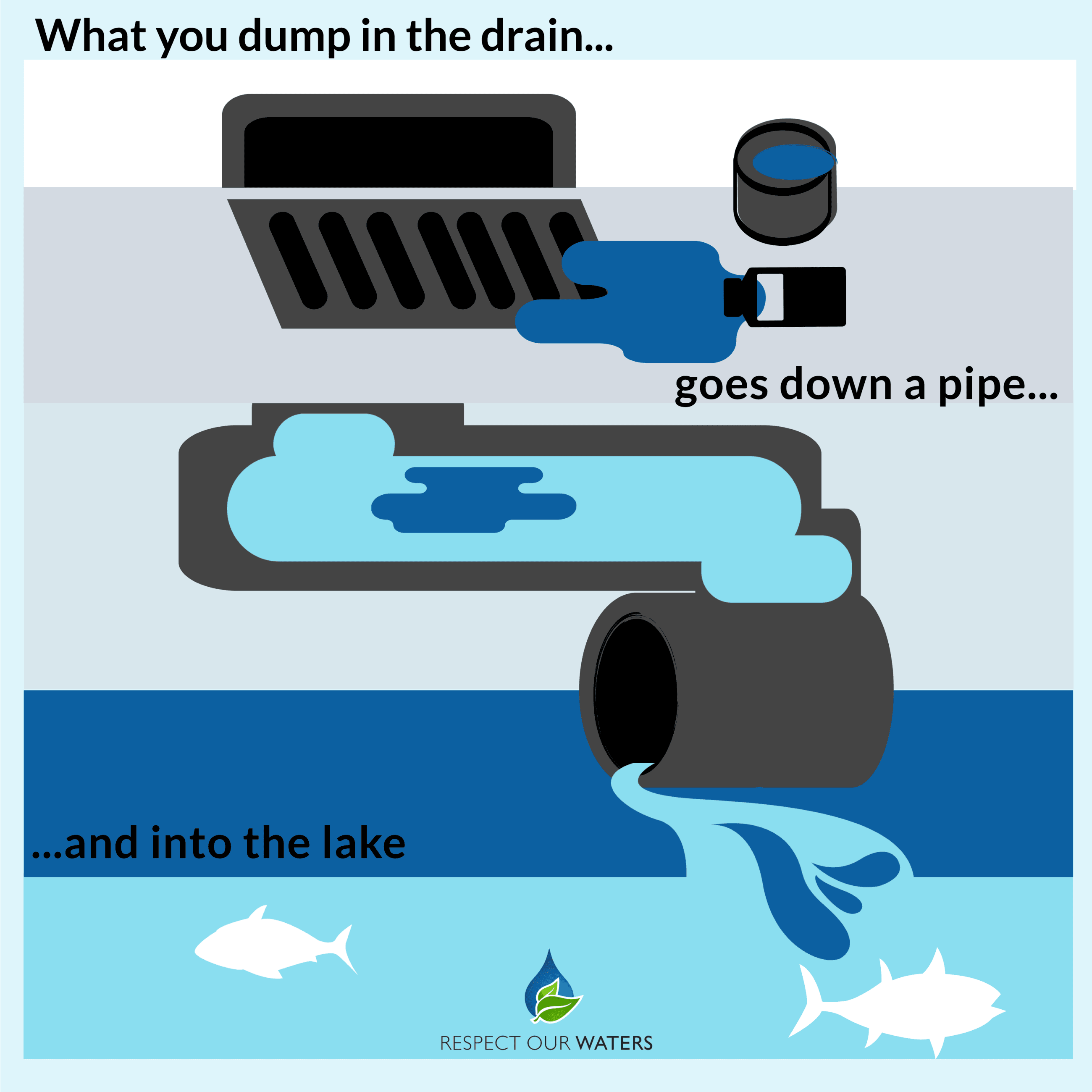 What you dump in the drain...

goes down a pipe...

...and into the lake

RESPECT OUR WATERS