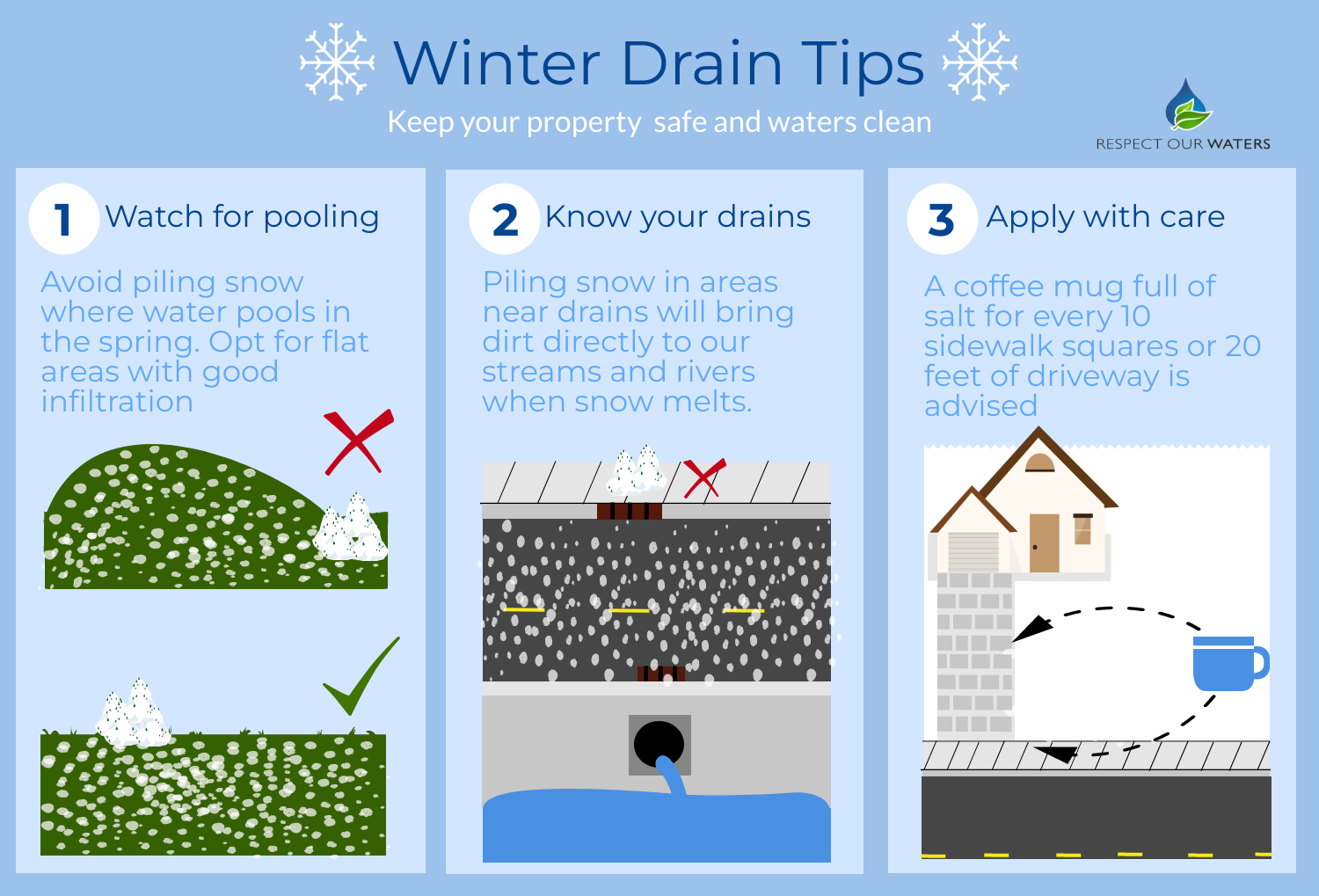 Winter Drain Tips

Keep your property safe and waters clean

RESPECT OUR WATERS

1 Watch for pooling

Avoid piling snow where water pools in the spring. Opt for flat areas with good infiltration

2 Know your drains

Piling snow in areas near drains will bring dirt directly to our streams and rivers when snow melts.

3 Apply with care

A coffee mug full of salt for every 10 sidewalk squares or 20 feet of driveway is advised